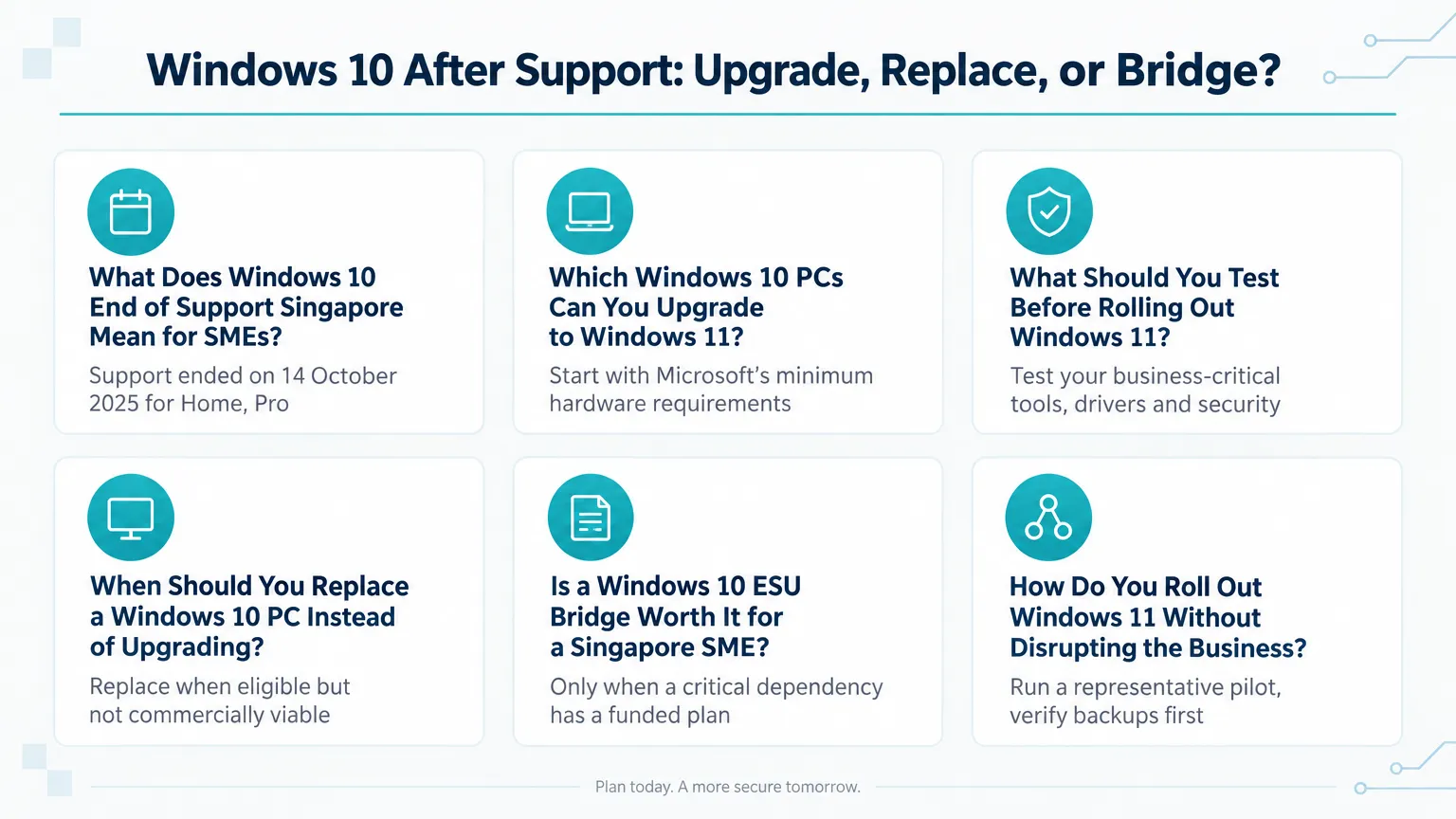 Windows 10 After Support: Upgrade, Replace, or Bridge?

What Does Windows 10 End of Support Singapore Mean for SMEs?

Support ended on 14 October 2025 for Home, Pro

Which Windows 10 PCs Can You Upgrade to Windows 11?

Start with Microsoft's minimum hardware requirements

What Should You Test Before Rolling Out Windows 11?

Test your business-critical tools, drivers and security

When Should You Replace a Windows 10 PC Instead of Upgrading?

Replace when eligible but not commercially viable

Is a Windows 10 ESU Bridge Worth It for a Singapore SME?

Only when a critical dependency has a funded plan

How Do You Roll Out Windows 11 Without Disrupting the Business?

Run a representative pilot, verify backups first

Plan today. A more secure tomorrow.